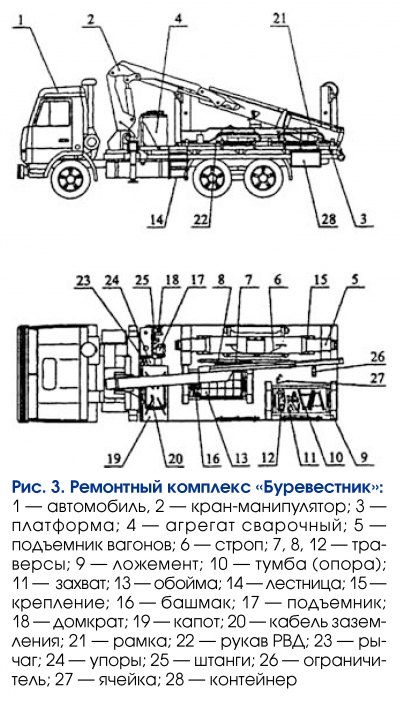 1
2
4
21
14
22
28
3

23
24
25
18
17
8
7
6
15
5
26
27
19
20
16
13
12
11
10
9

Рис. 3. Ремонтный комплекс «Буревестник»:
1 — автомобиль, 2 — кран-манипулятор; 3 — платформа; 4 — агрегат сварочный; 5 — подъемник вагонов; 6 — строп; 7, 8, 12 — траверсы; 9 — ложемент; 10 — тумба (опора); 11 — захват; 13 — обойма; 14 — лестница; 15 — крепление; 16 — башмак; 17 — подъемник; 18 — домкрат; 19 — капот; 20 — кабель заземления; 21 — рамка; 22 — рукав РВД; 23 — рычаг; 24 — упоры; 25 — штанги; 26 — ограничитель; 27 — ячейка; 28 — контейнер